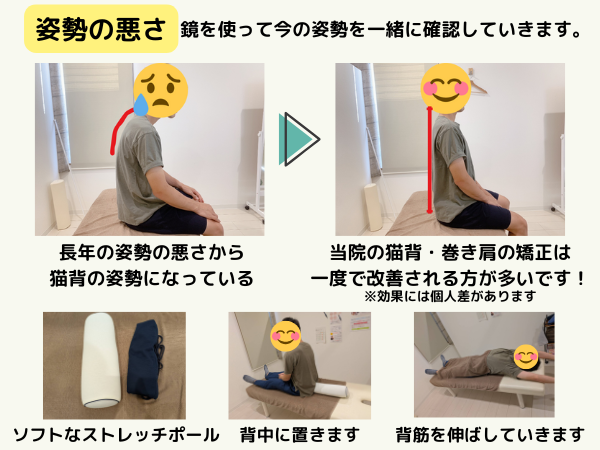 姿勢の悪さ　鏡を使って今の姿勢を一緒に確認していきます。

長年の姿勢の悪さから
猫背の姿勢になっている

当院の猫背・巻き肩の矯正は
一度で改善される方が多いです！
※効果には個人差があります

ソフトなストレッチポール

背中に置きます

背筋を伸ばしていきます