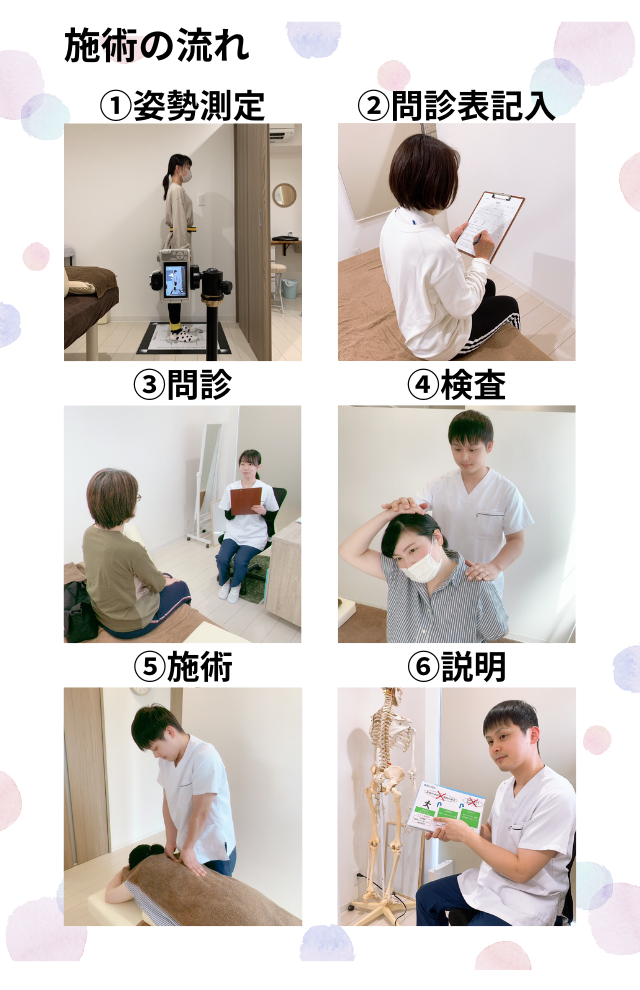 施術の流れ

①姿勢測定

②問診表記入

③問診

④検査

⑤施術

⑥説明